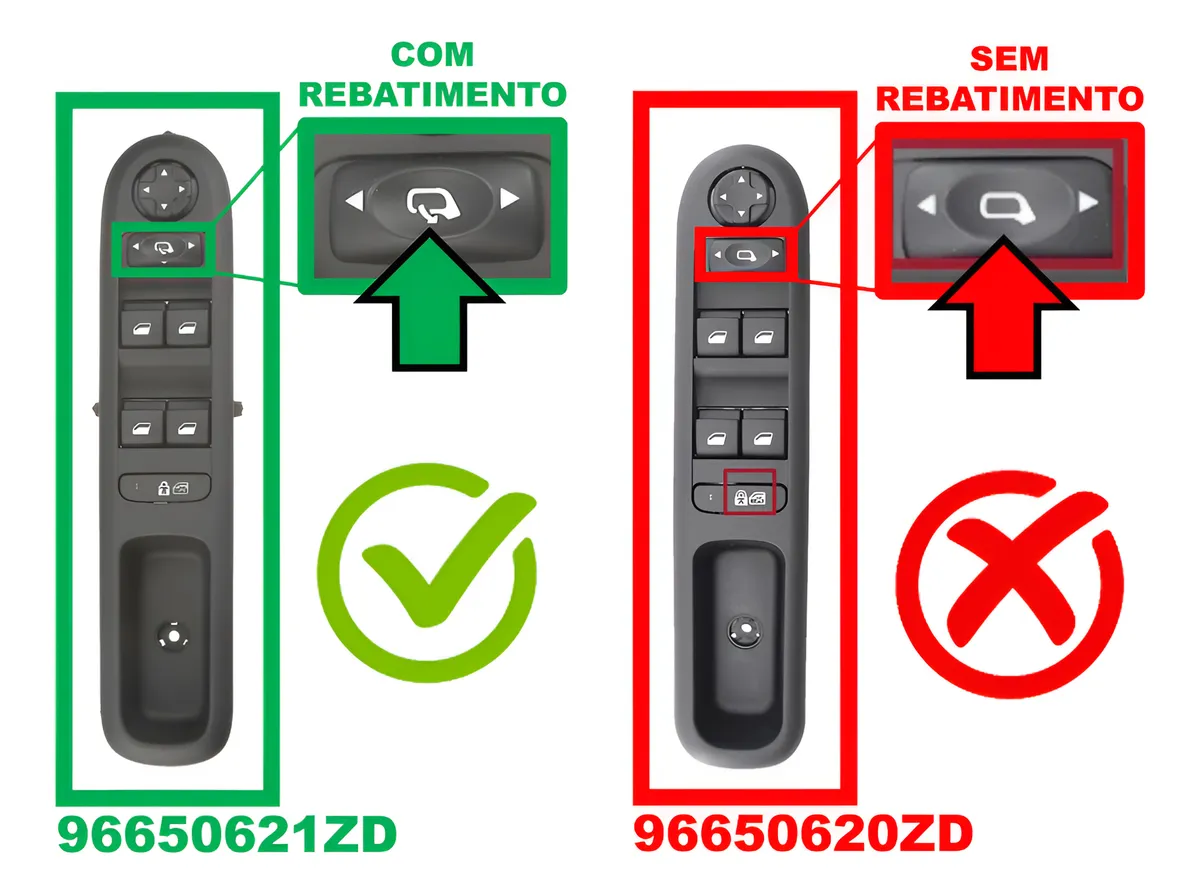 COM REBATIMENTO

96650621ZD

SEM REBATIMENTO

96650620ZD