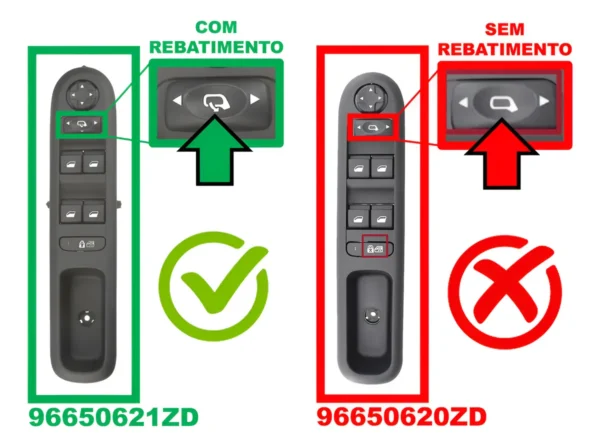 COM REBATIMENTO

96650621ZD

SEM REBATIMENTO

96650620ZD